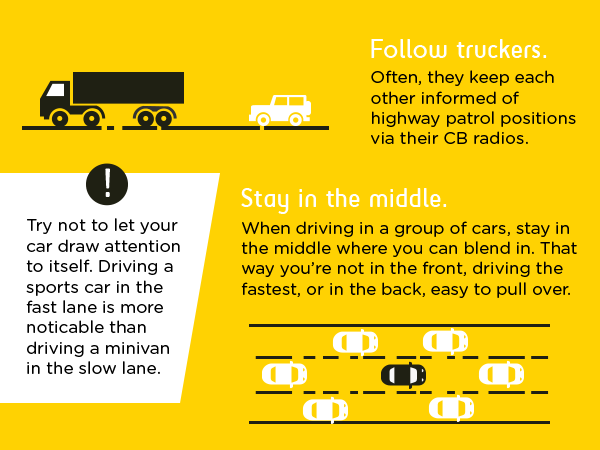 Follow truckers.

Often, they keep each other informed of highway patrol positions via their CB radios.

!

Try not to let your car draw attention to itself. Driving a sports car in the fast lane is more noticable than driving a minivan in the slow lane.

Stay in the middle.

When driving in a group of cars, stay in the middle where you can blend in. That way you're not in the front, driving the fastest, or in the back, easy to pull over.